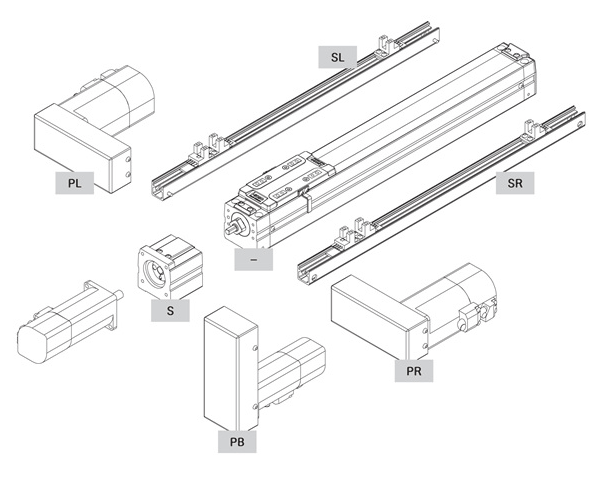 SL

PL

SR

–

S

PR

PB